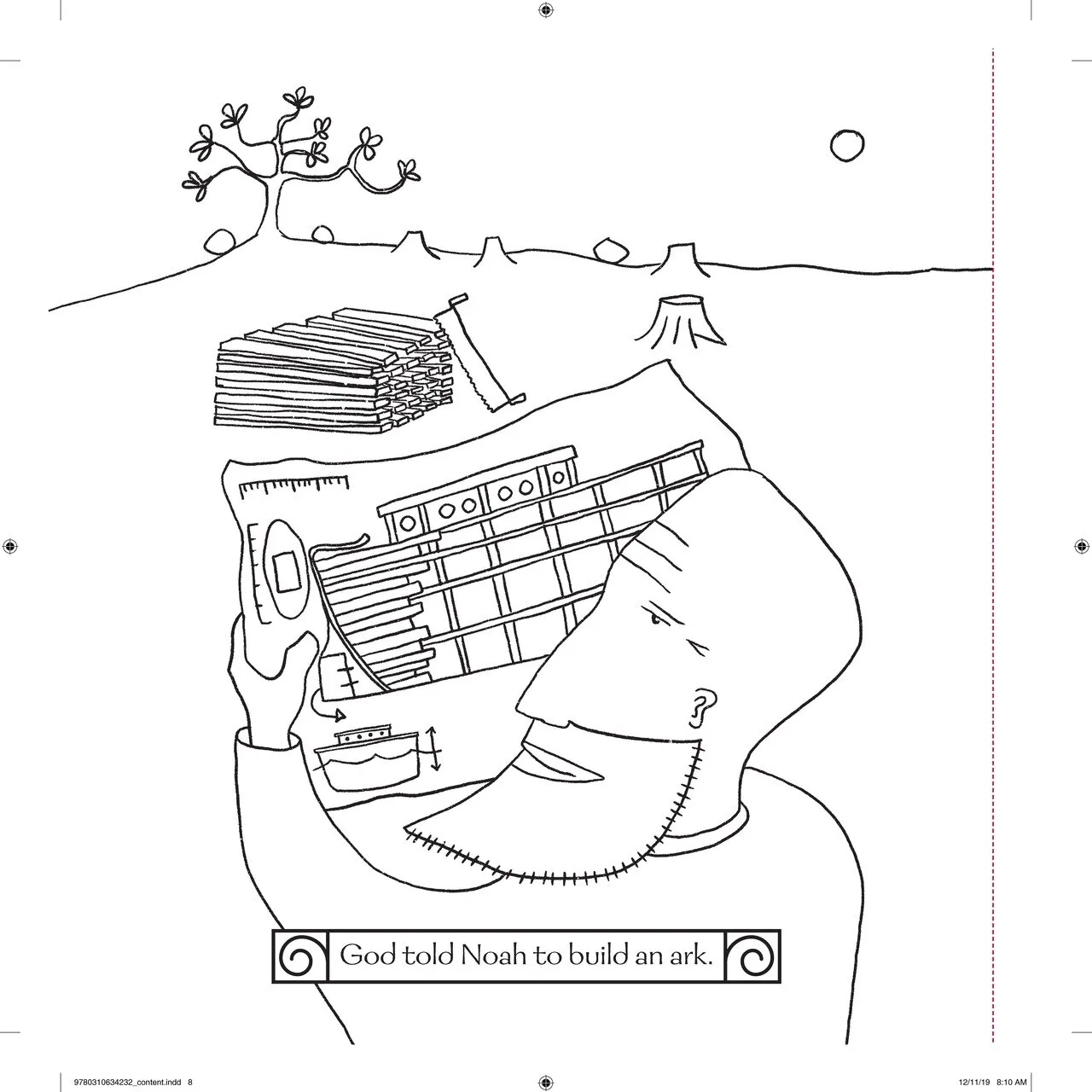 God told Noah to build an ark.

9780310634232_content.indd 8

12/11/19 8:10 AM